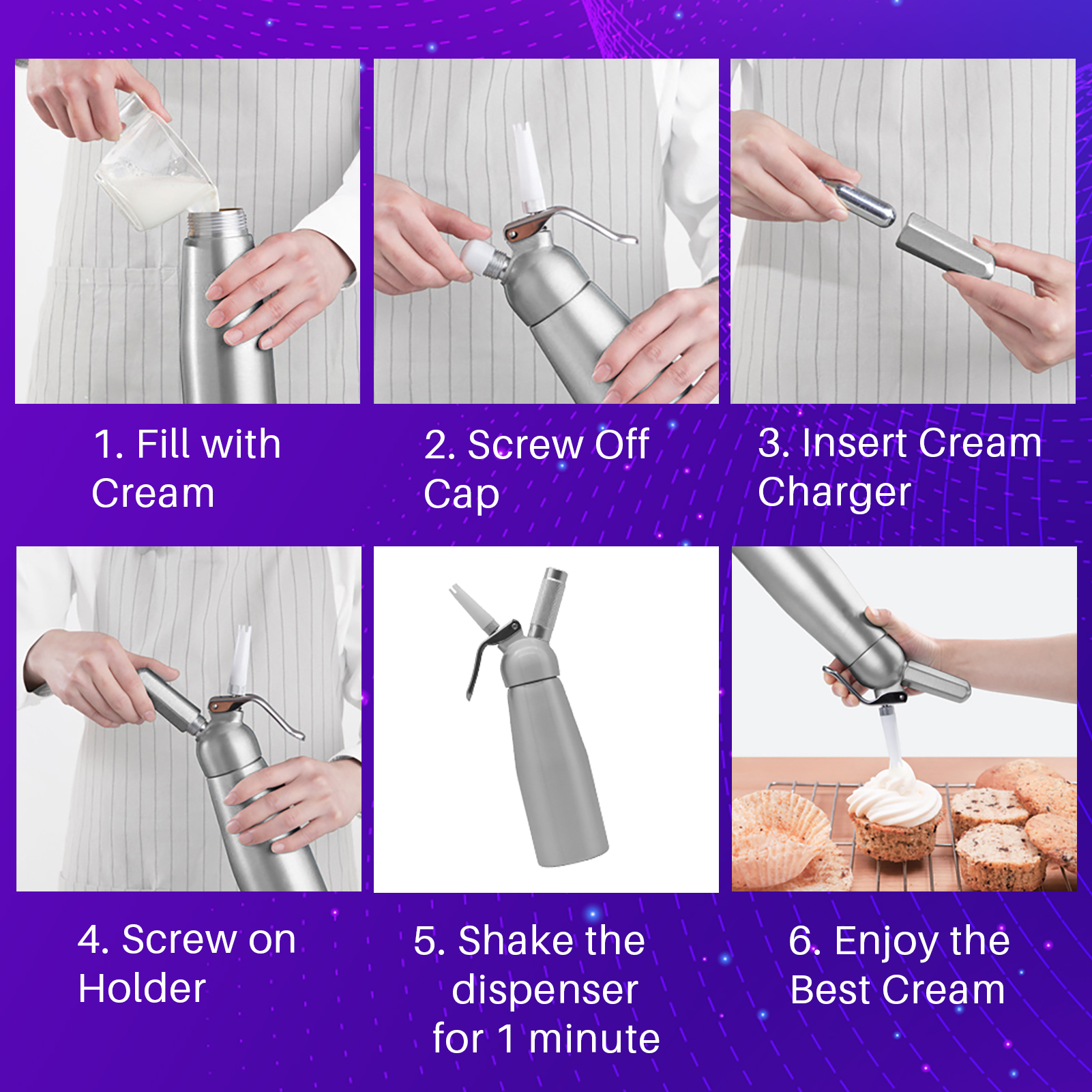 1. Fill with Cream

2. Screw Off Cap

3. Insert Cream Charger

4. Screw on Holder

5. Shake the dispenser for 1 minute

6. Enjoy the Best Cream