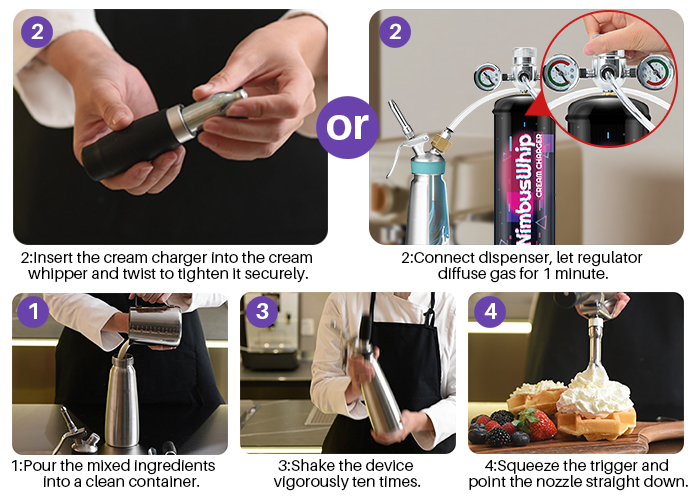 2

2:Insert the cream charger into the cream whipper and twist to tighten it securely.

or

2

NimbusWhip
CREAM CHARGER

2:Connect dispenser, let regulator diffuse gas for 1 minute.

1

1:Pour the mixed ingredients into a clean container.

3

3:Shake the device vigorously ten times.

4

4:Squeeze the trigger and point the nozzle straight down.