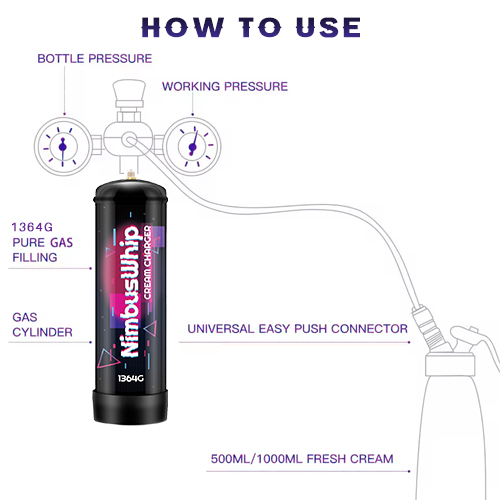 HOW TO USE

BOTTLE PRESSURE

WORKING PRESSURE

1364G
PURE GAS
FILLING

GAS
CYLINDER

NimbusWhip
CREAM CHARGER

1364G

UNIVERSAL EASY PUSH CONNECTOR

500ML/1000ML FRESH CREAM