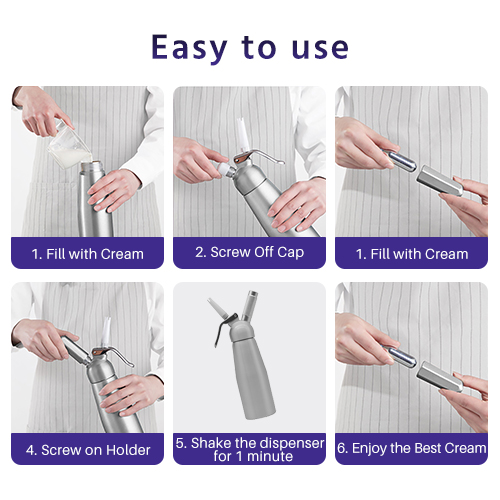 Easy to use

1. Fill with Cream

2. Screw Off Cap

1. Fill with Cream

4. Screw on Holder

5. Shake the dispenser for 1 minute

6. Enjoy the Best Cream